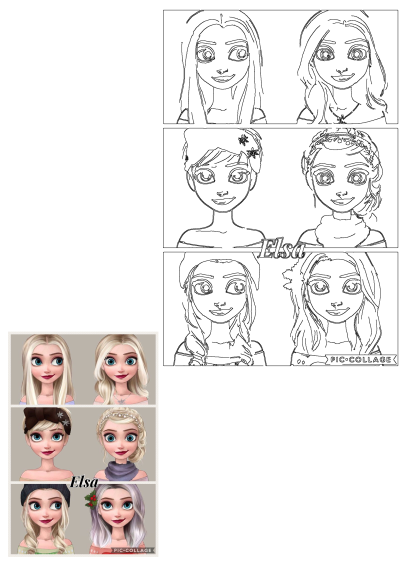 Elsa

PIC•COLLAGE

Elsa

PIC•COLLAGE