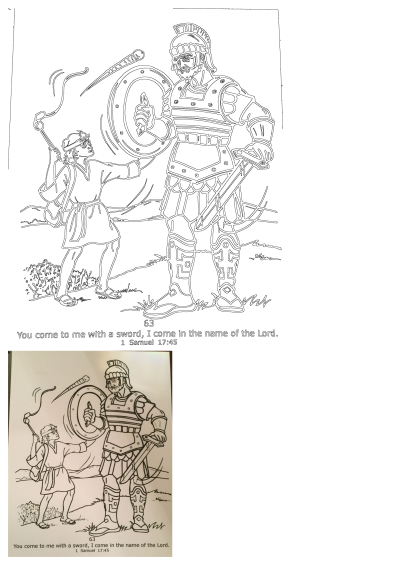 63
You come to me with a sword, I come in the name of the Lord.
1 Samuel 17:45

63
You come to me with a sword, I come in the name of the Lord.
1 Samuel 17:45