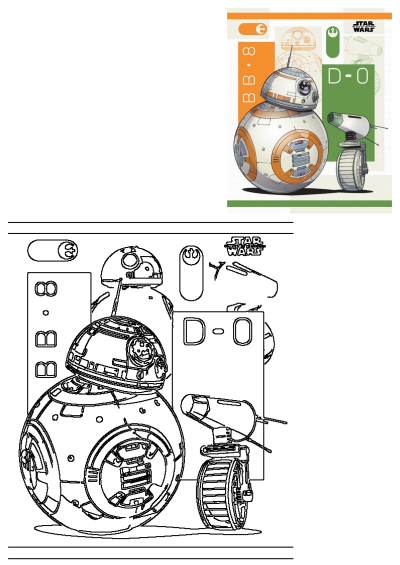 STAR WARS

BB-8

D-0

STAR WARS

BB-8

D-0