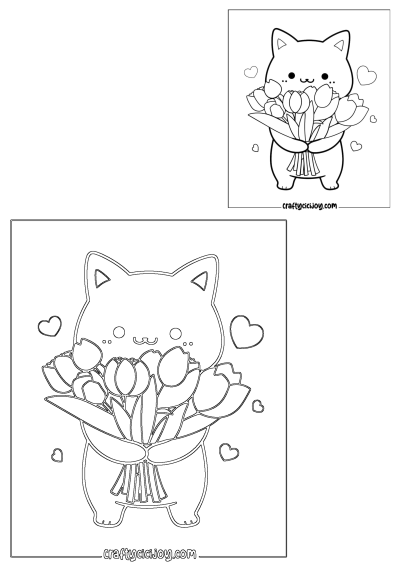 craftycicijoy.com

craftycicijoy.com