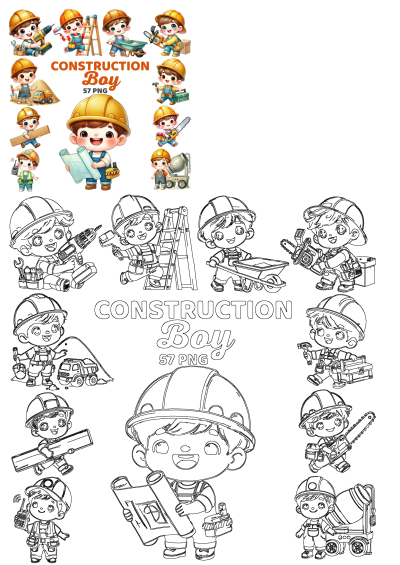 CONSTRUCTION
Boy
57 PNG

CONSTRUCTION
Boy
57 PNG