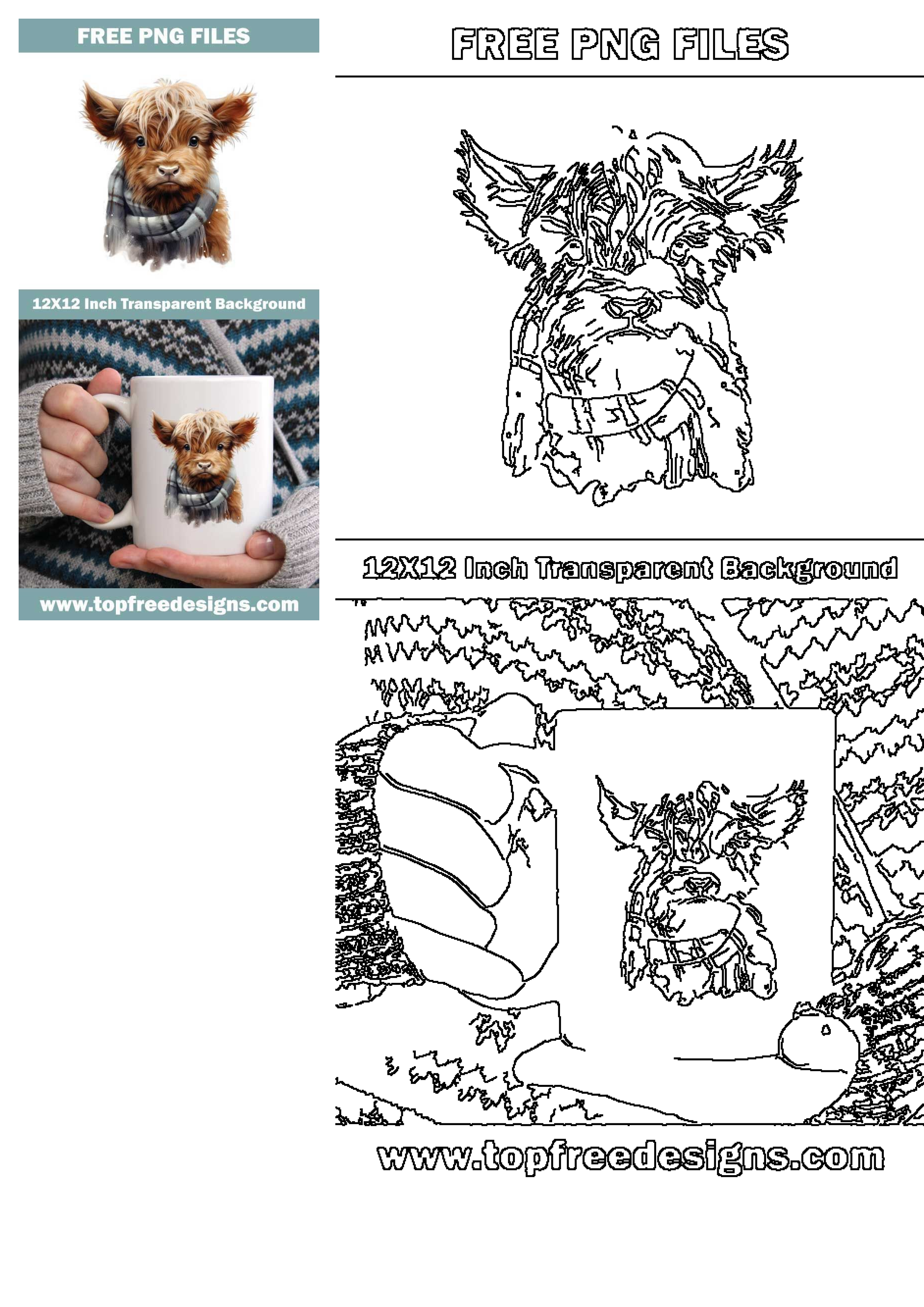 FREE PNG FILES

12X12 Inch Transparent Background

www.topfreedesigns.com

FREE PNG FILES

12X12 Inch Transparent Background

www.topfreedesigns.com