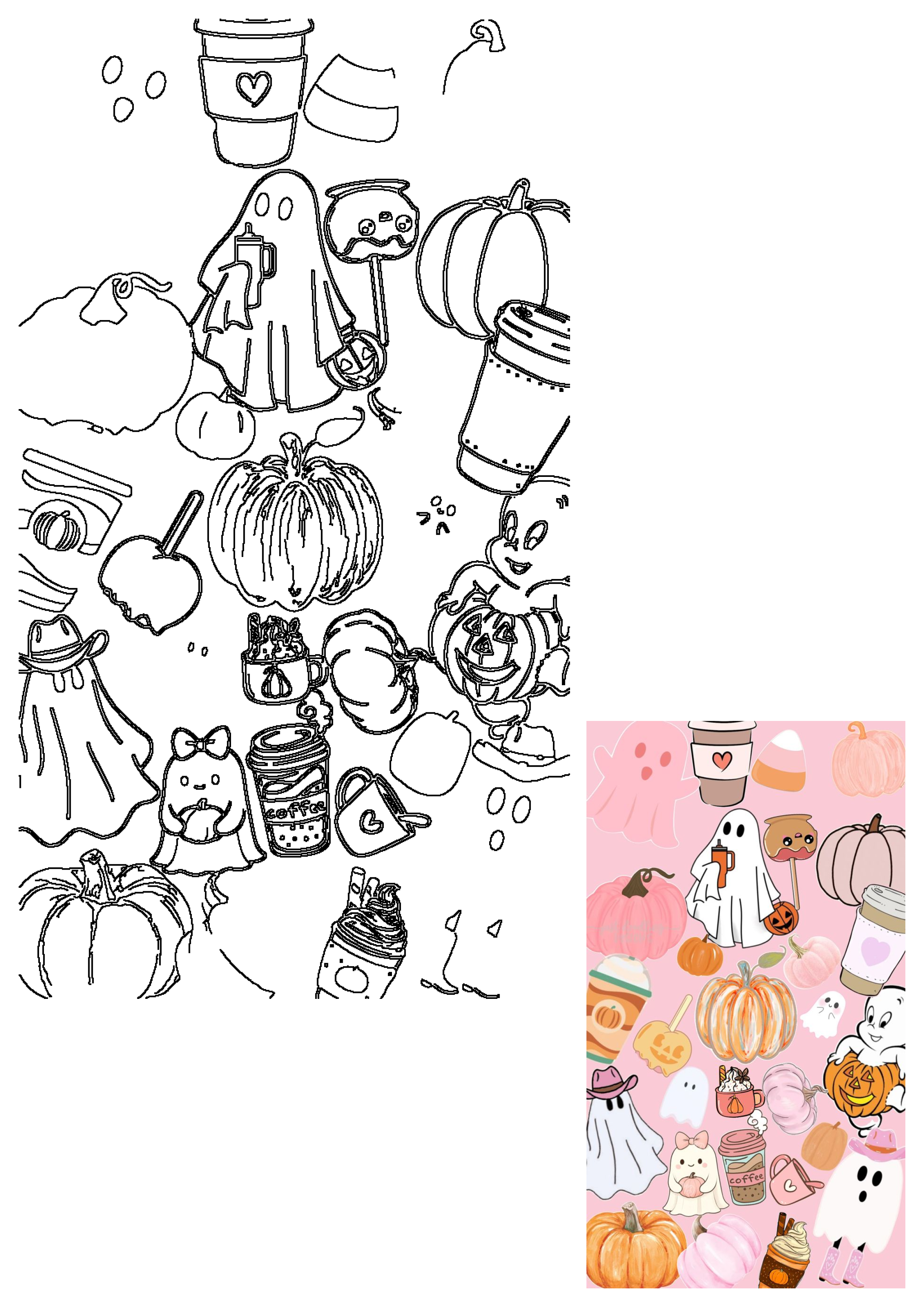 coffee

coffee