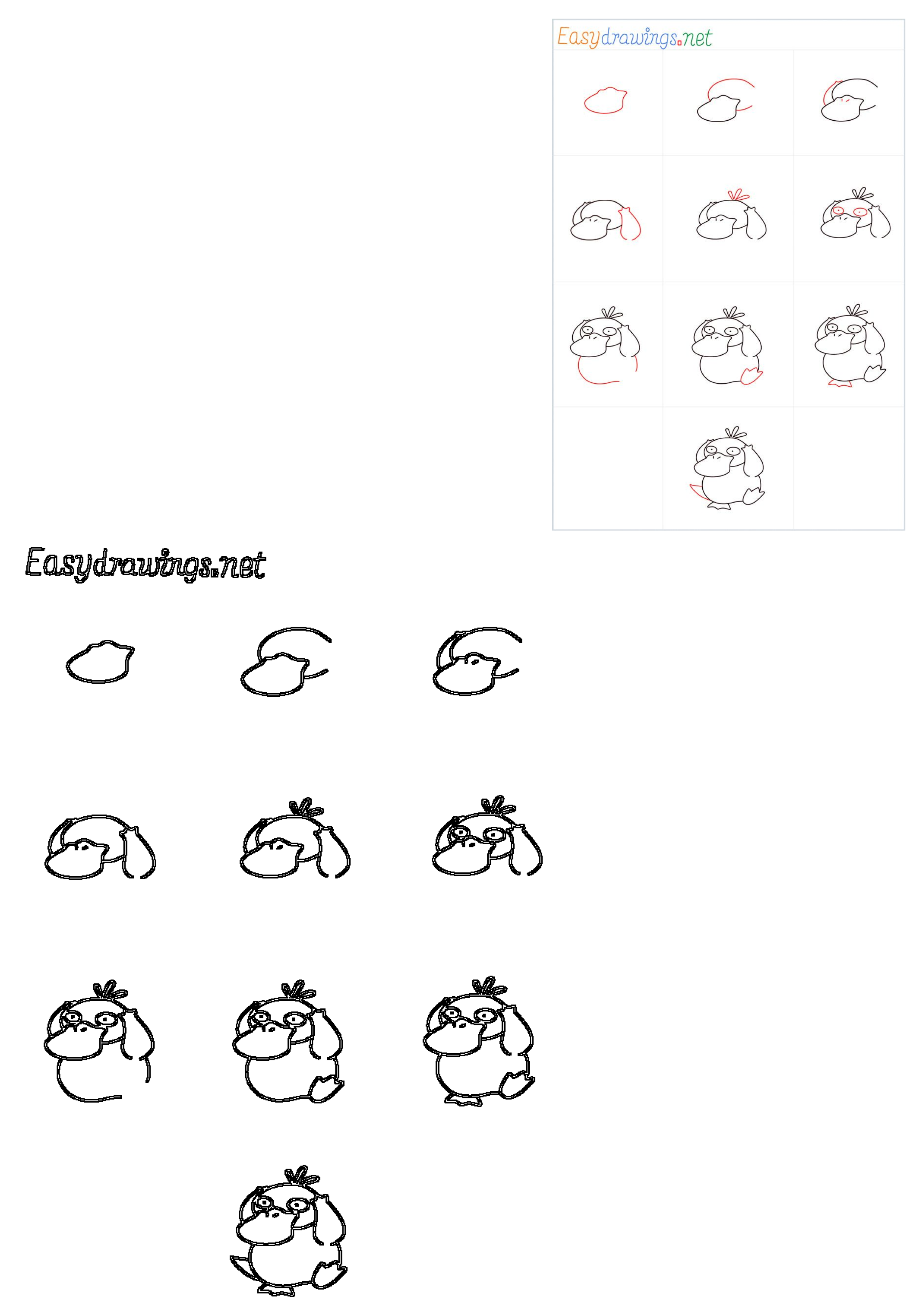 Easydrawings.net

Easydrawings.net