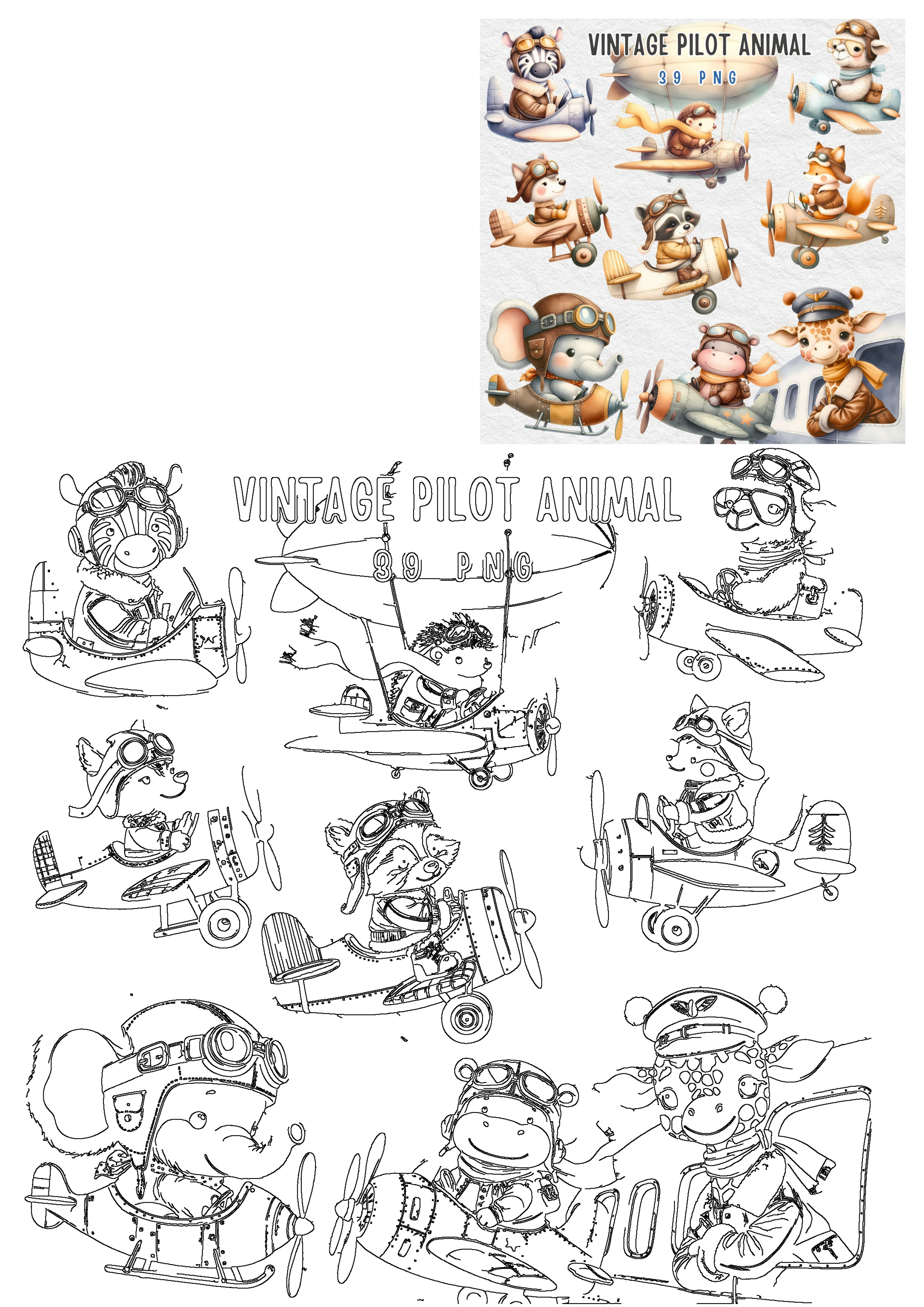 VINTAGE PILOT ANIMAL
39 PNG

VINTAGE PILOT ANIMAL
39 PNG