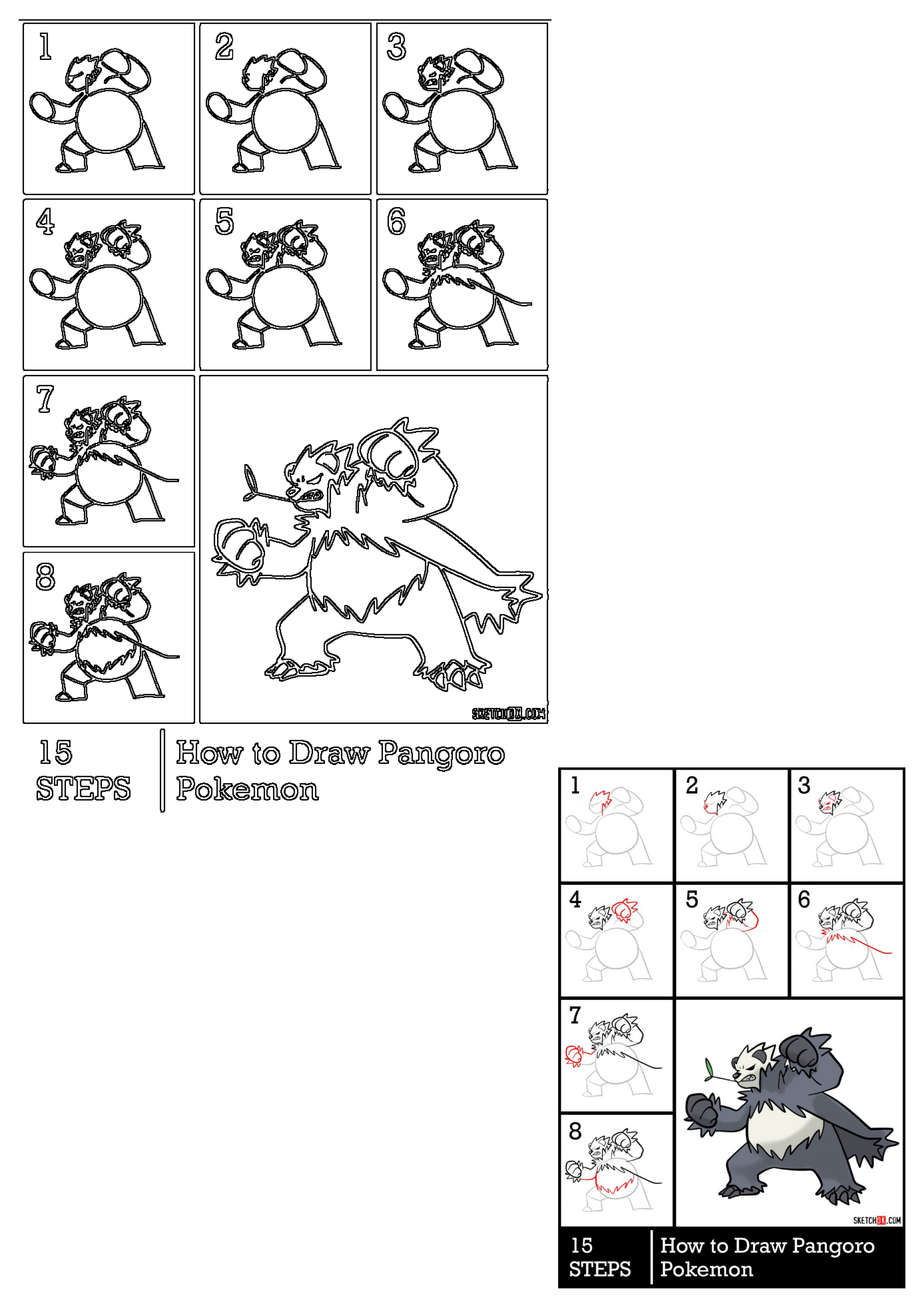 1
2
3
4
5
6
7
8
SKETCHOK.COM

15 STEPS

How to Draw Pangoro Pokemon

1
2
3
4
5
6
7
8
SKETCHOK.COM

15 STEPS

How to Draw Pangoro Pokemon